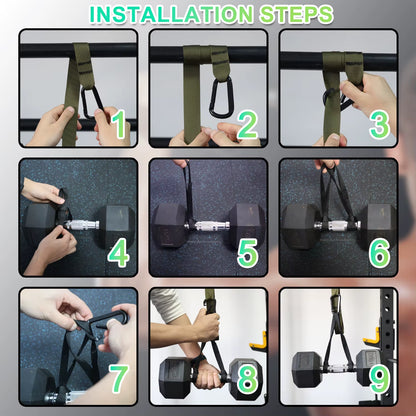 INSTALLATION STEPS

1

2

3

4

5

6

7

8

9